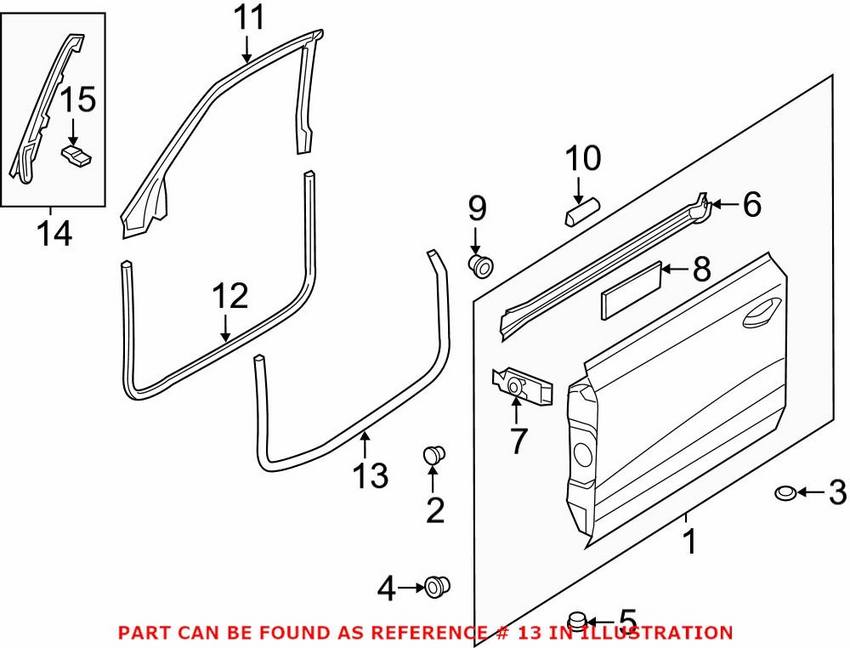 11
15
14
10
9
6
8
12
7
13
2
3
1
4
5
PART CAN BE FOUND AS REFERENCE # 13 IN ILLUSTRATION