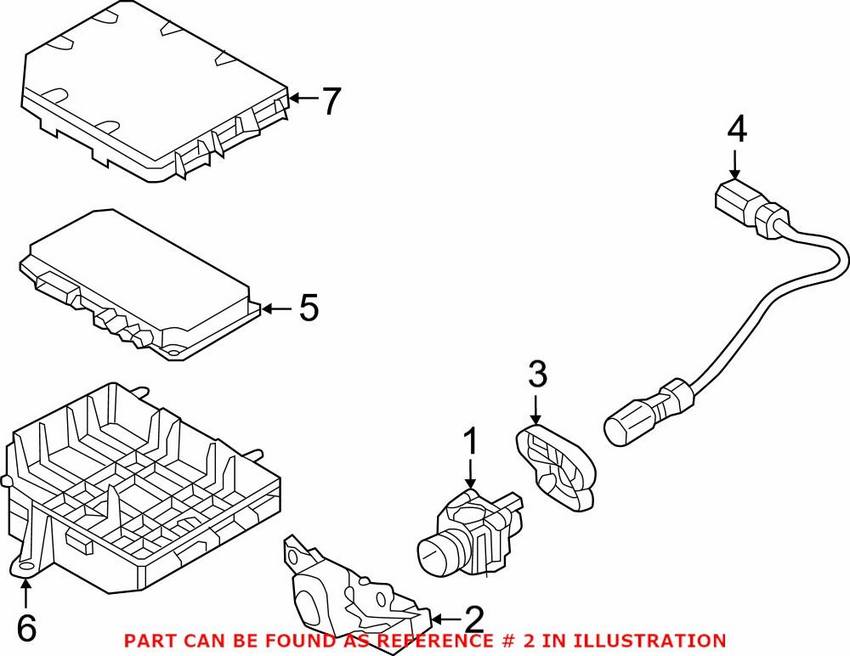 7

4

5

3

1

6

2

PART CAN BE FOUND AS REFERENCE # 2 IN ILLUSTRATION