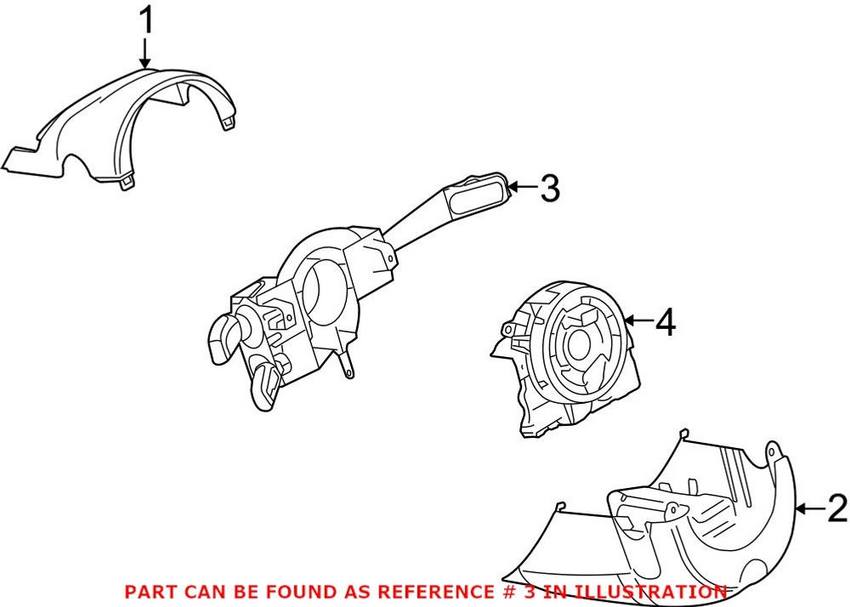 1

3

4

2

PART CAN BE FOUND AS REFERENCE # 3 IN ILLUSTRATION