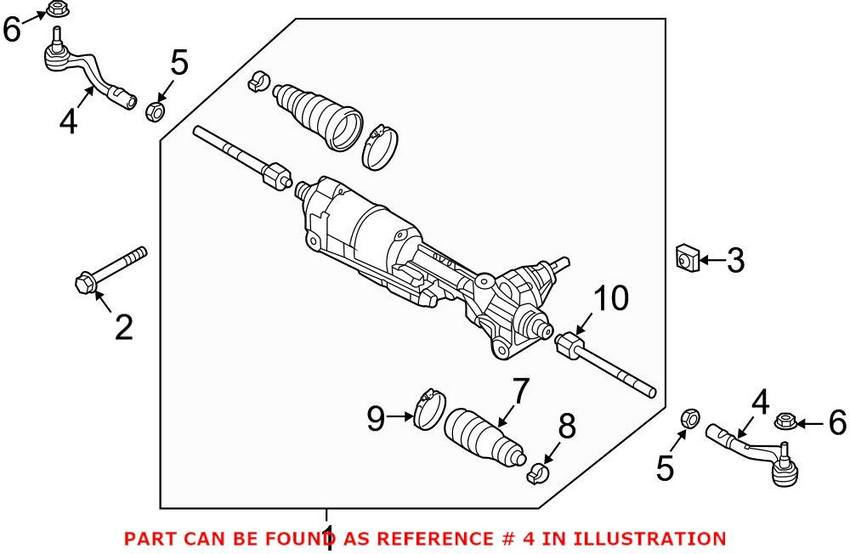 6
5
4
2
3
10
9
7
8
4
6
5
1
PART CAN BE FOUND AS REFERENCE # 4 IN ILLUSTRATION