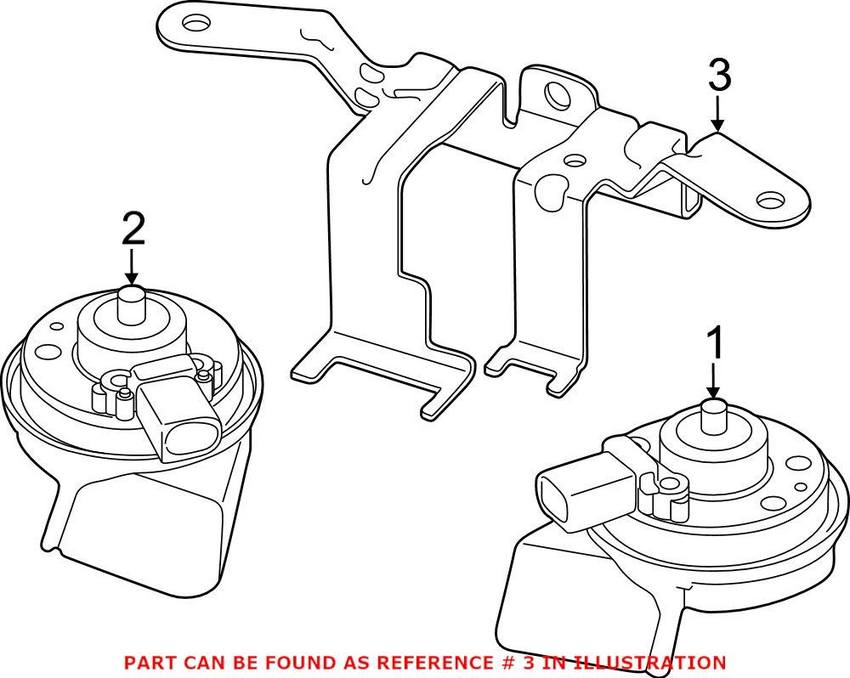 3

2

1

PART CAN BE FOUND AS REFERENCE # 3 IN ILLUSTRATION