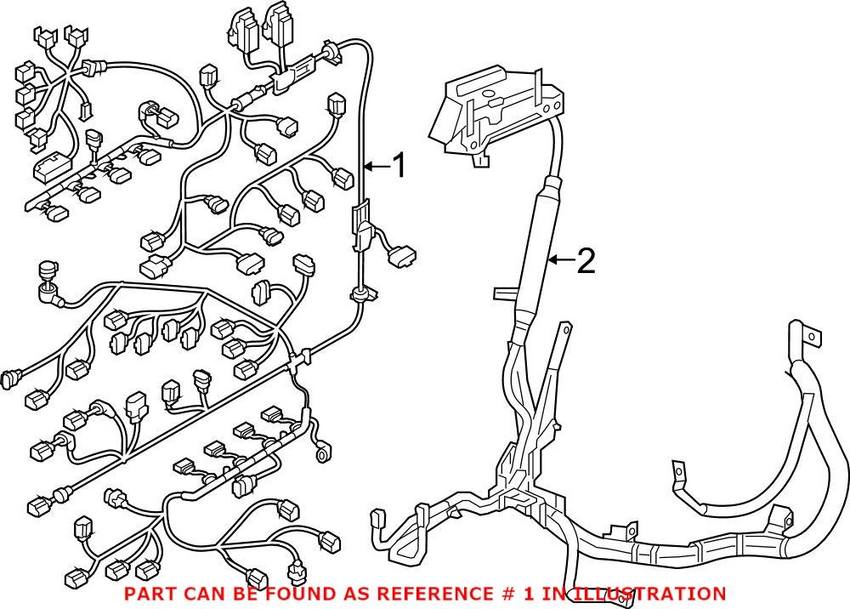 1

2

PART CAN BE FOUND AS REFERENCE # 1 IN ILLUSTRATION