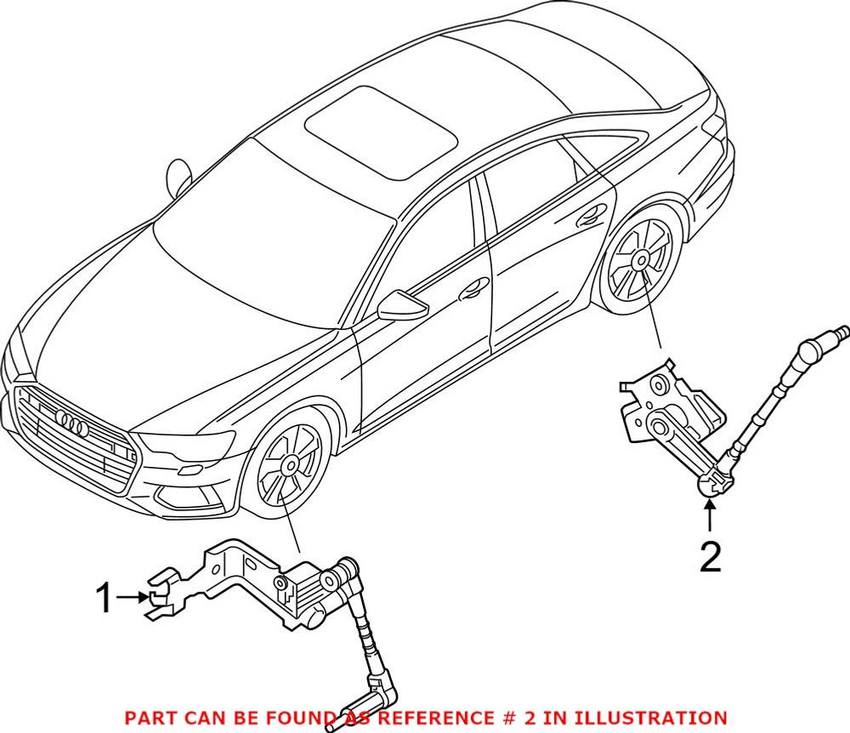 1

2

PART CAN BE FOUND AS REFERENCE # 2 IN ILLUSTRATION