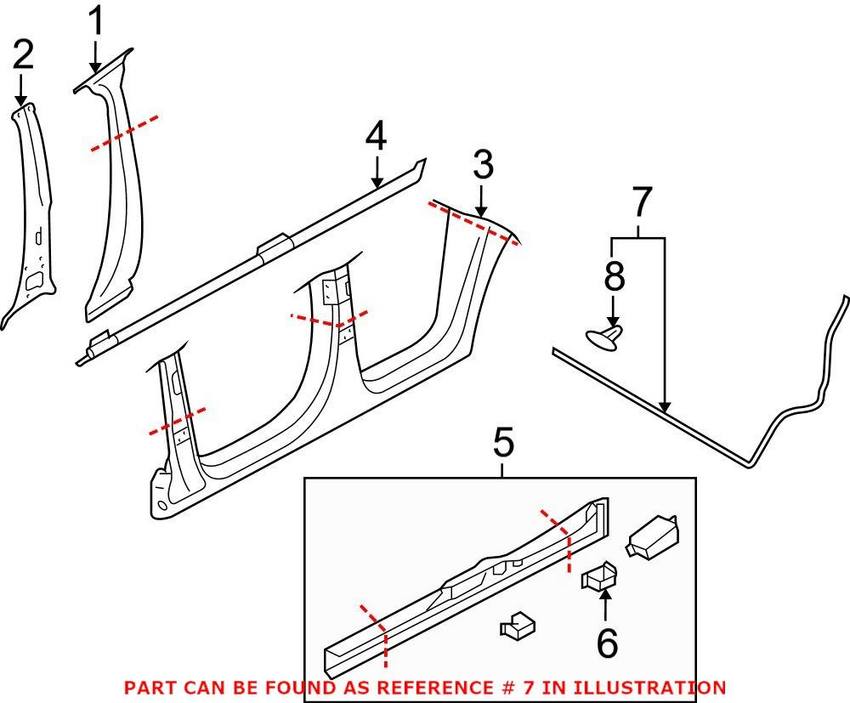 2
1
4
3
7
8
5
6
PART CAN BE FOUND AS REFERENCE # 7 IN ILLUSTRATION