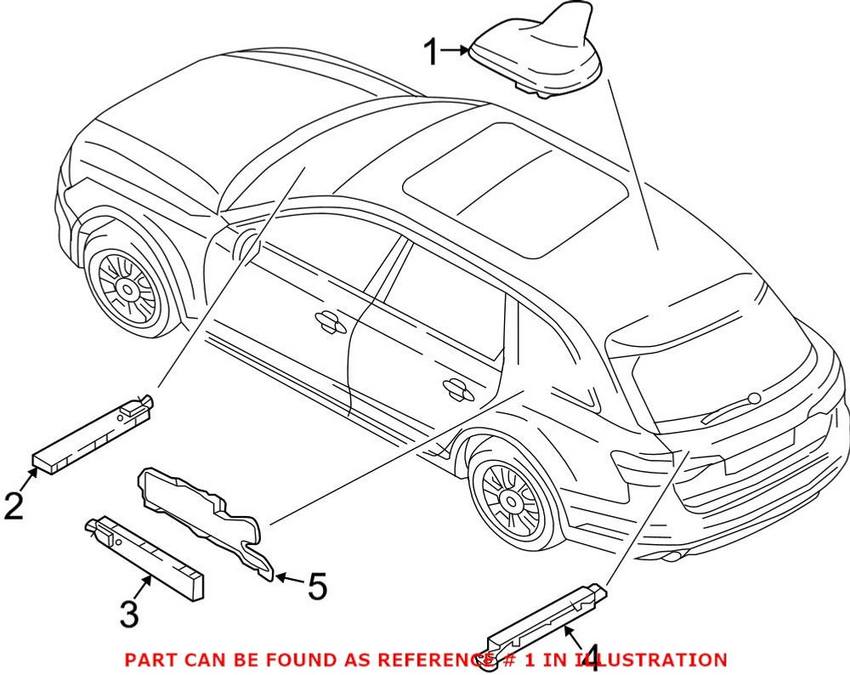 1

2

3

5

4

PART CAN BE FOUND AS REFERENCE # 1 IN ILLUSTRATION