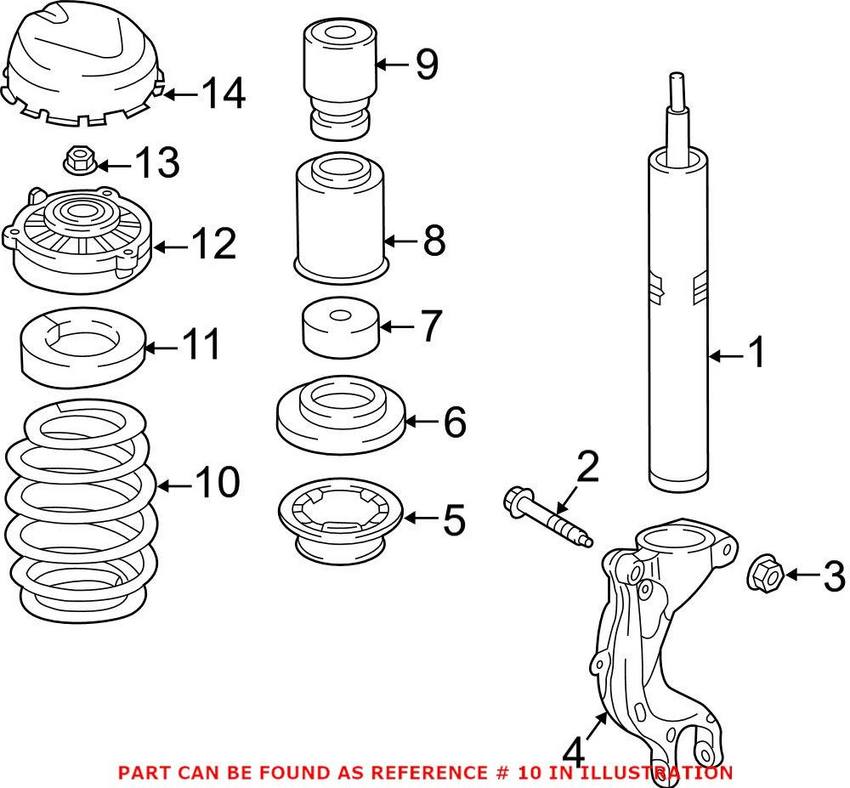 14
13
12
11
10
9
8
7
6
5
1
2
3
4
PART CAN BE FOUND AS REFERENCE # 10 IN ILLUSTRATION