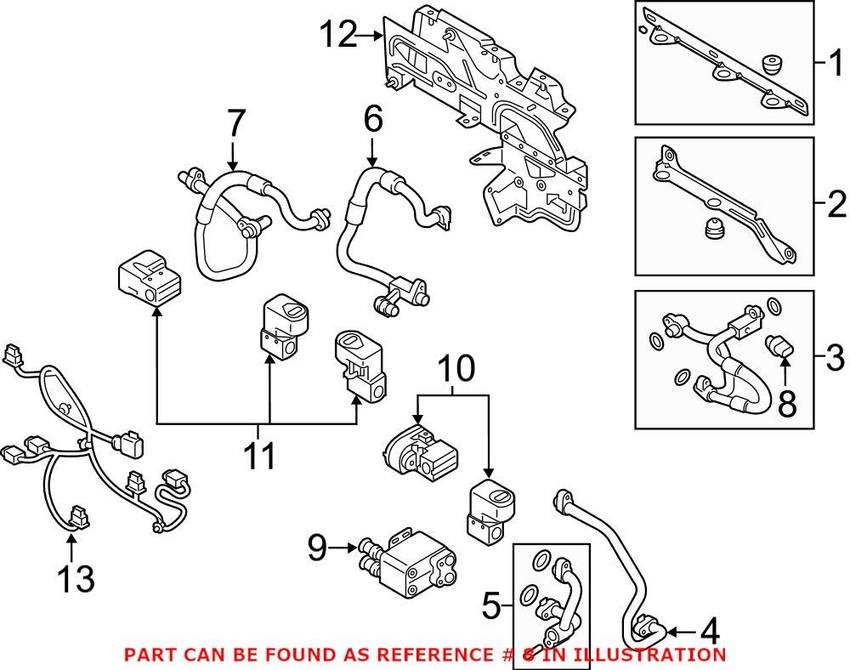 12
1
7
6
2
3
8
10
11
13
9
5
4
PART CAN BE FOUND AS REFERENCE # 8 IN ILLUSTRATION