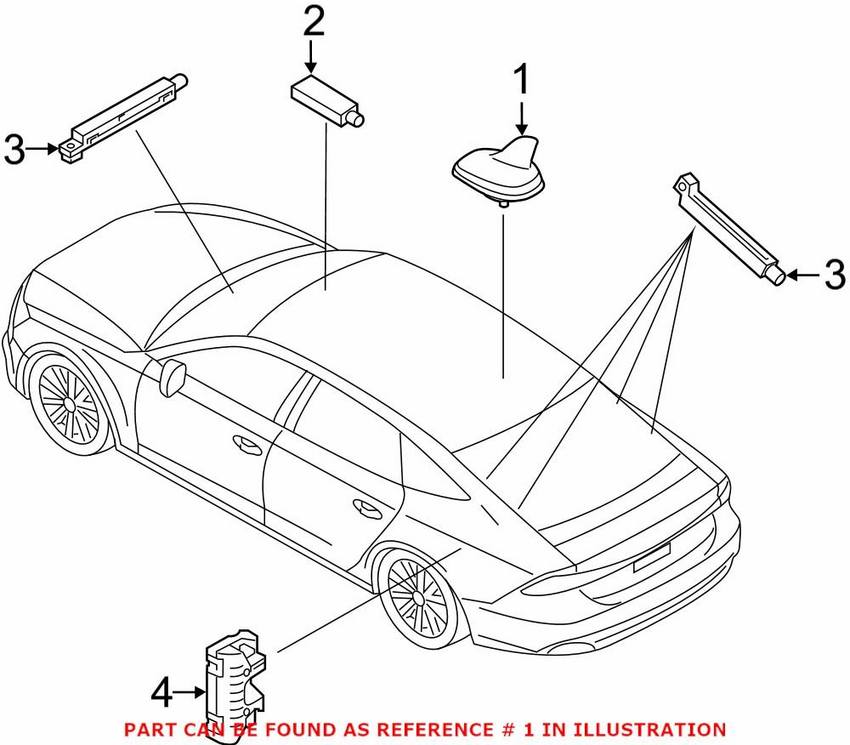 2
1
3
3
4
PART CAN BE FOUND AS REFERENCE # 1 IN ILLUSTRATION