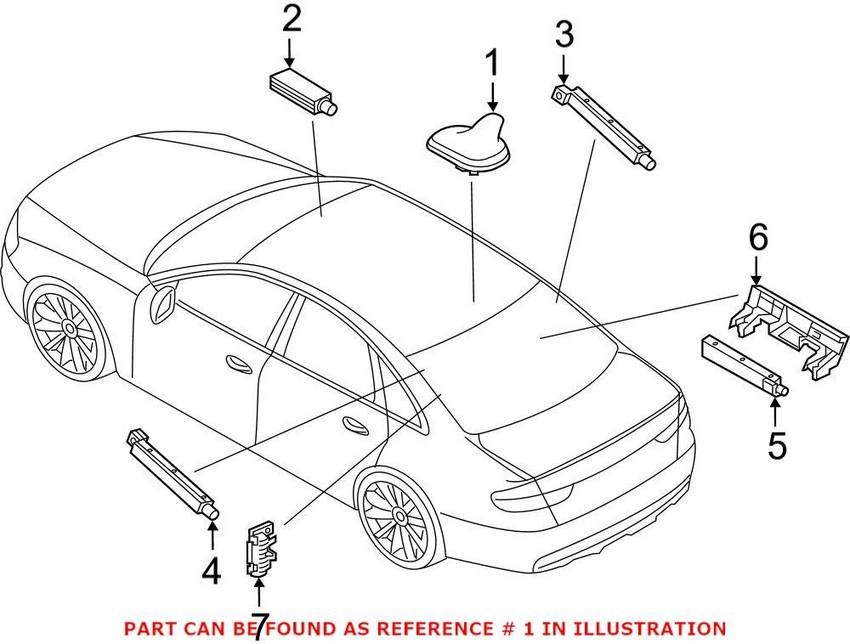 2
1
3
6
5
4
7
PART CAN BE FOUND AS REFERENCE # 1 IN ILLUSTRATION