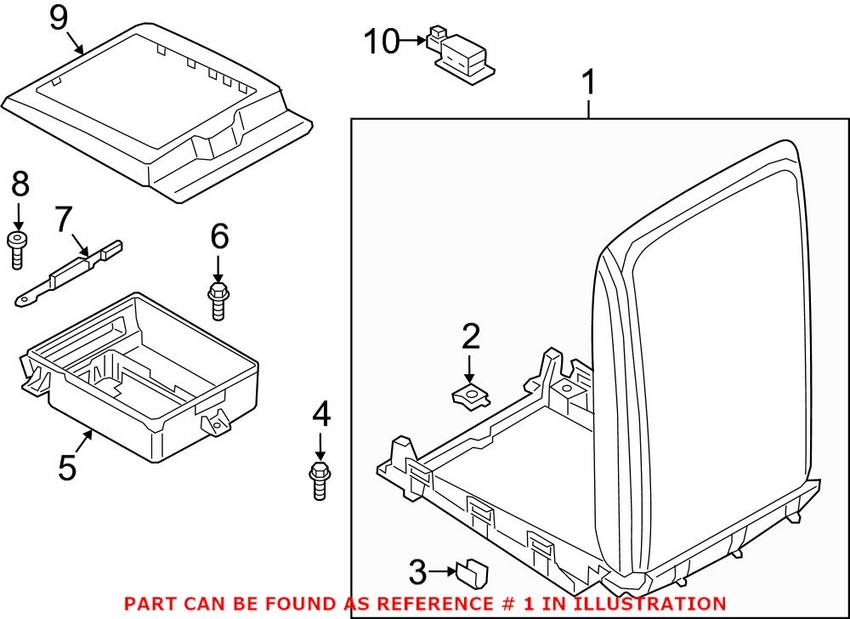 9

10

1

8

7

6

2

5

4

3

PART CAN BE FOUND AS REFERENCE # 1 IN ILLUSTRATION