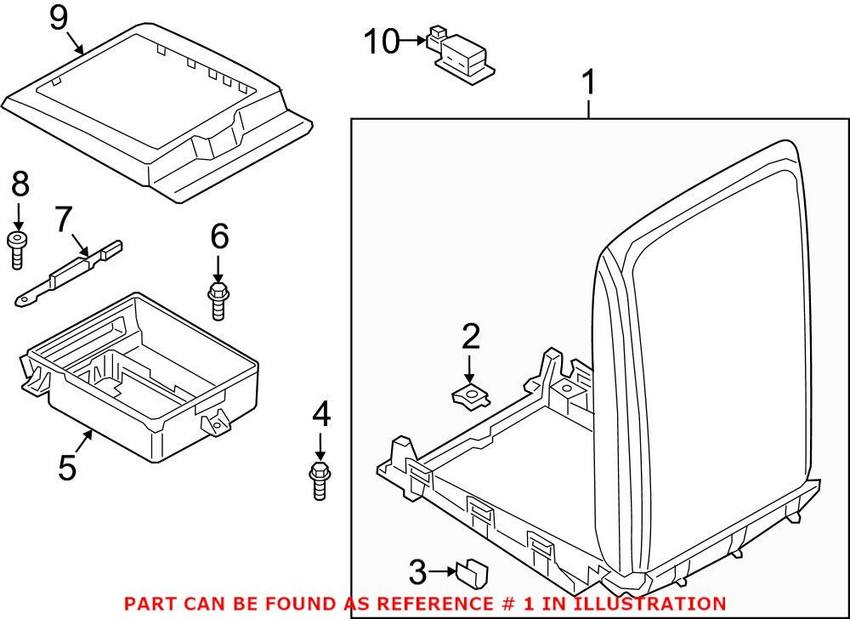 9
10
1
8
7
6
2
5
4
3
PART CAN BE FOUND AS REFERENCE # 1 IN ILLUSTRATION