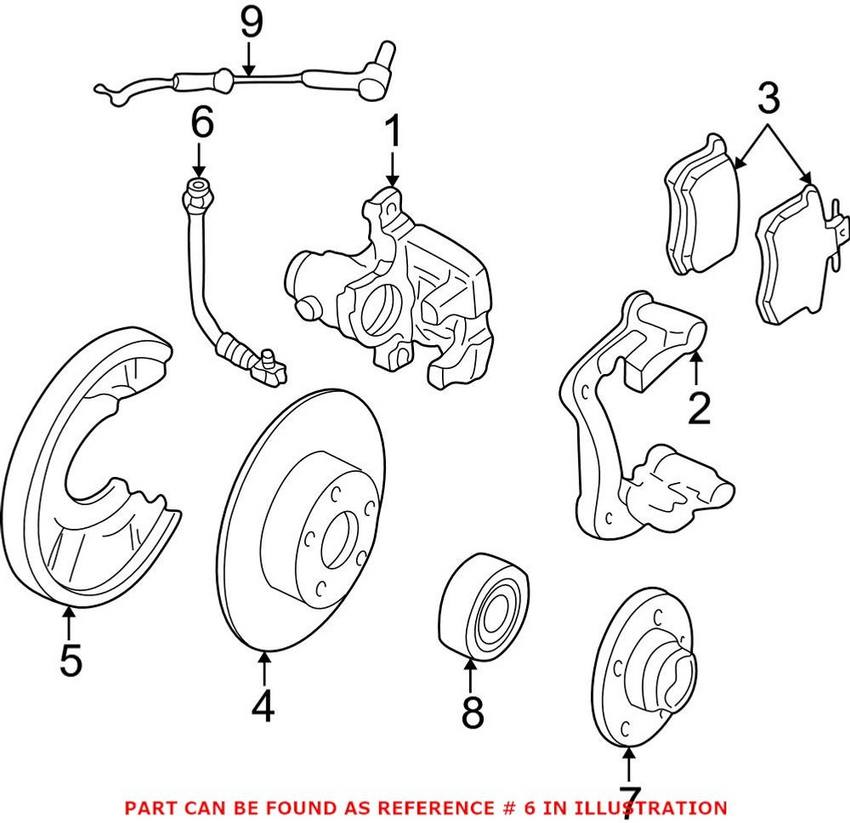 9
6
1
3
2
5
4
8
7
PART CAN BE FOUND AS REFERENCE # 6 IN ILLUSTRATION