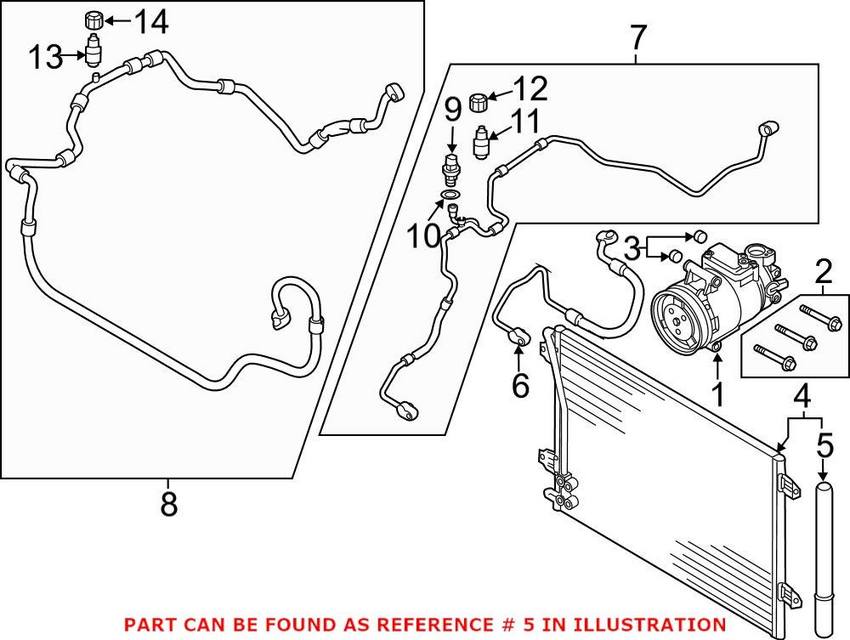 14
13
7
12
9
11
10
3
2
6
1
4
5
8
PART CAN BE FOUND AS REFERENCE # 5 IN ILLUSTRATION