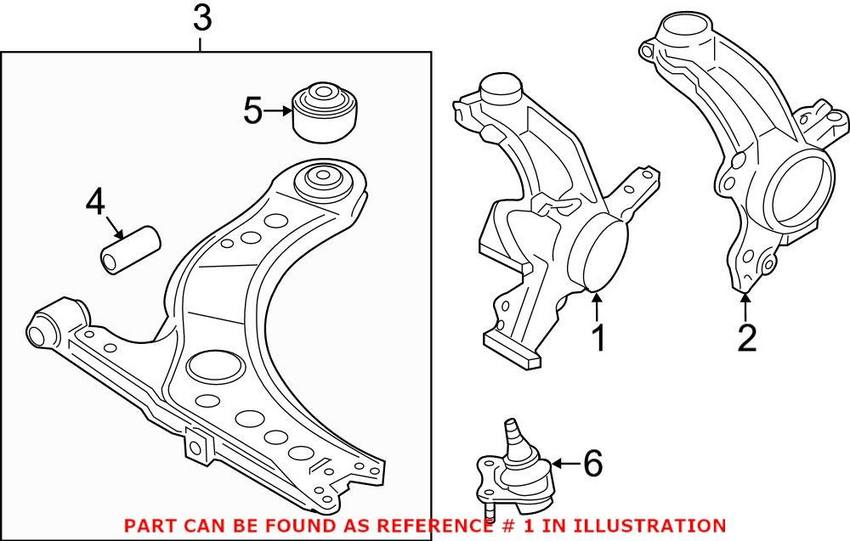 3
5
4
1
2
6
PART CAN BE FOUND AS REFERENCE # 1 IN ILLUSTRATION