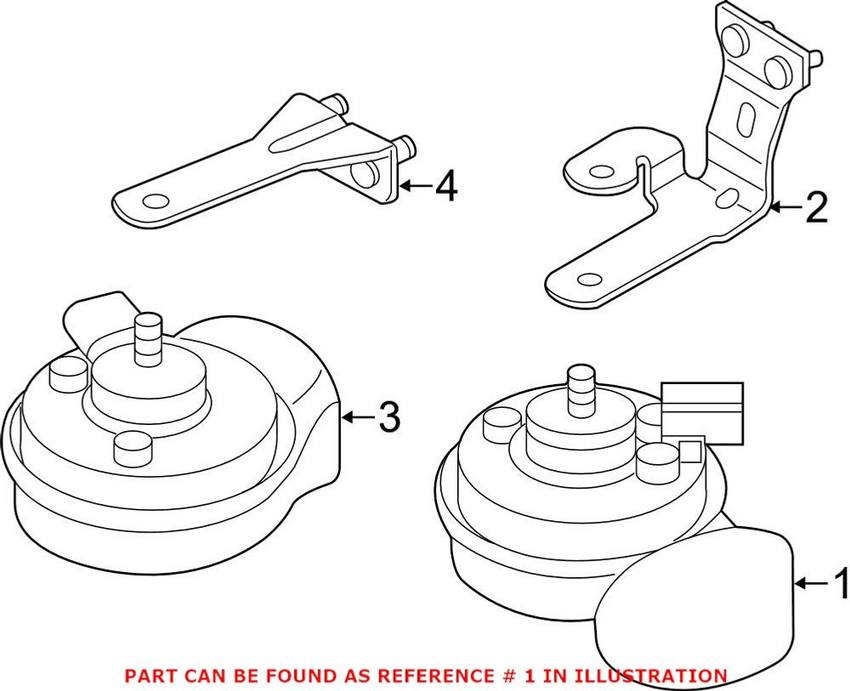 4
2
3
1
PART CAN BE FOUND AS REFERENCE # 1 IN ILLUSTRATION