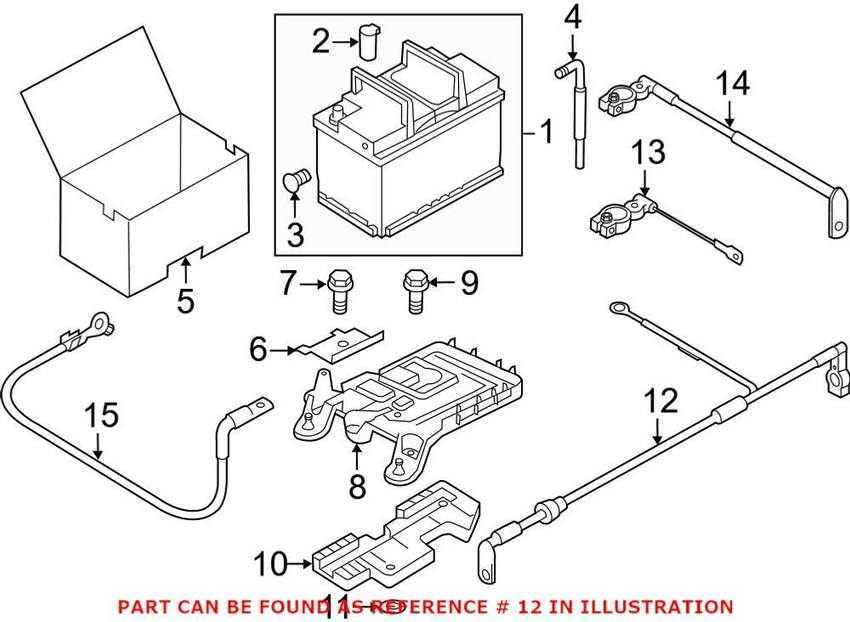 2
4
14
1
13
3
5
7
9
6
15
12
8
10
11
PART CAN BE FOUND AS REFERENCE # 12 IN ILLUSTRATION