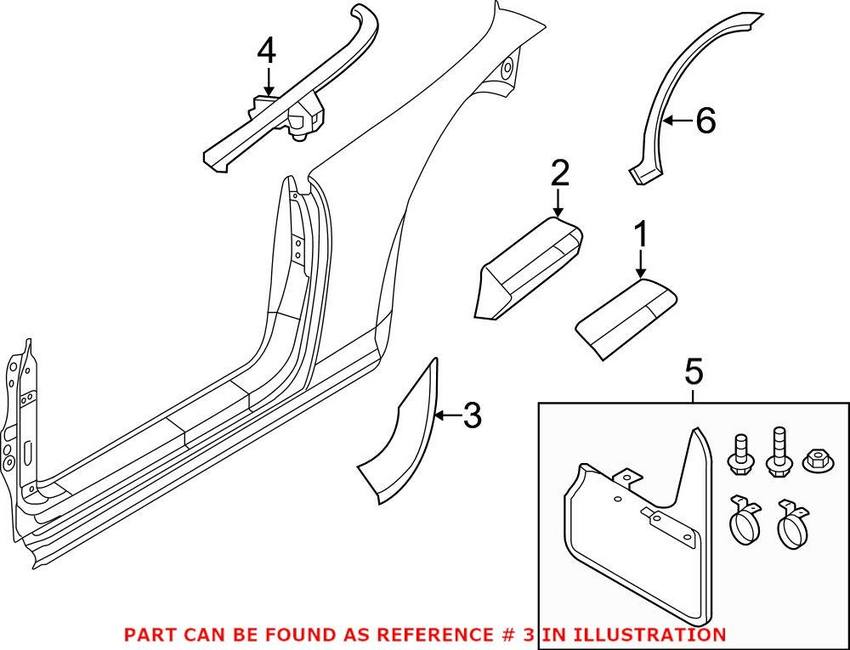 4
6
2
1
3
5
PART CAN BE FOUND AS REFERENCE # 3 IN ILLUSTRATION