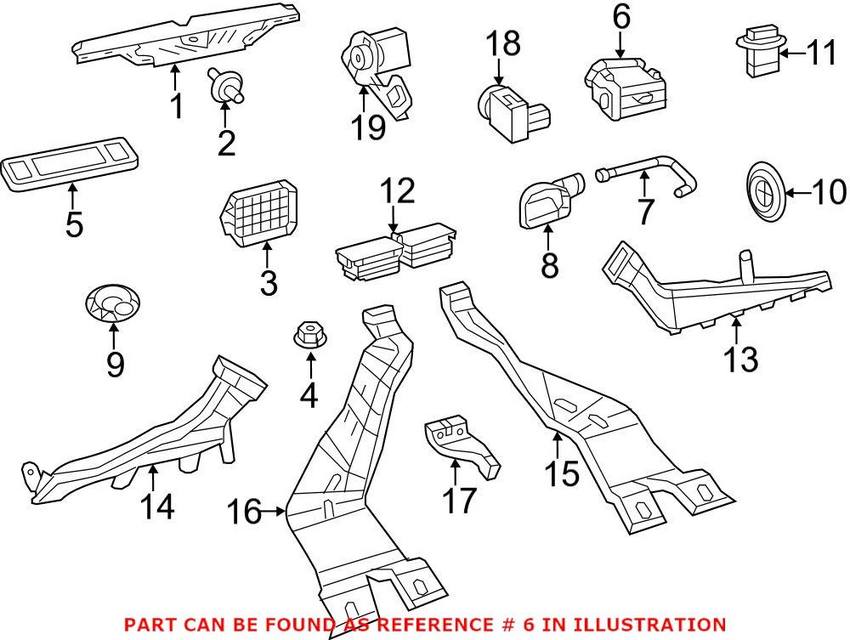 1
2
19
18
6
11
5
3
12
8
7
10
9
4
13
14
16
17
15

PART CAN BE FOUND AS REFERENCE # 6 IN ILLUSTRATION