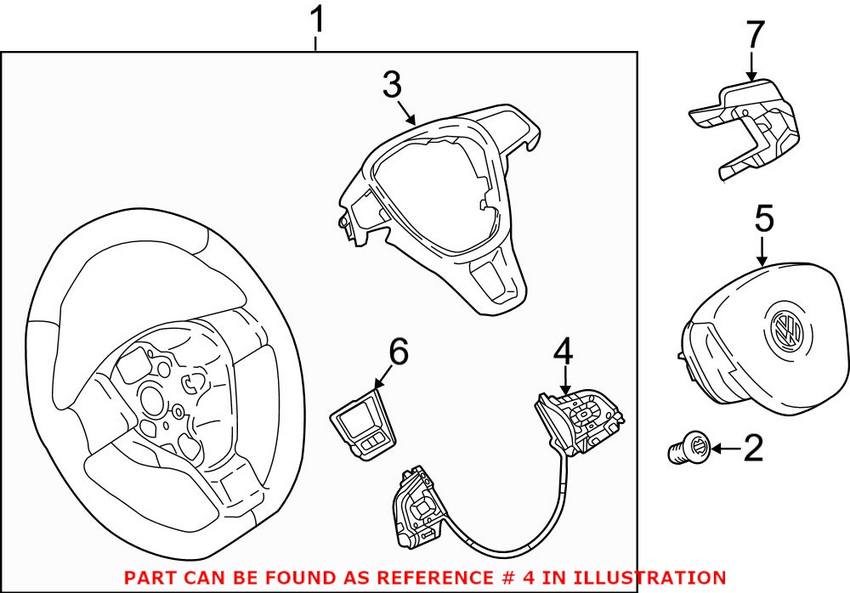 1
3
7
5
6
4
2
PART CAN BE FOUND AS REFERENCE # 4 IN ILLUSTRATION