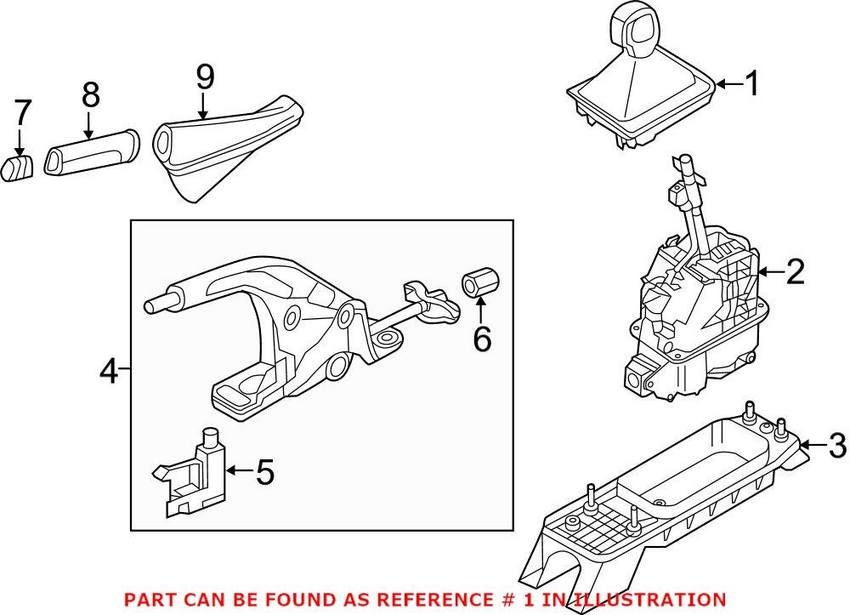 7
8
9
1
2
4
6
5
3
PART CAN BE FOUND AS REFERENCE # 1 IN ILLUSTRATION