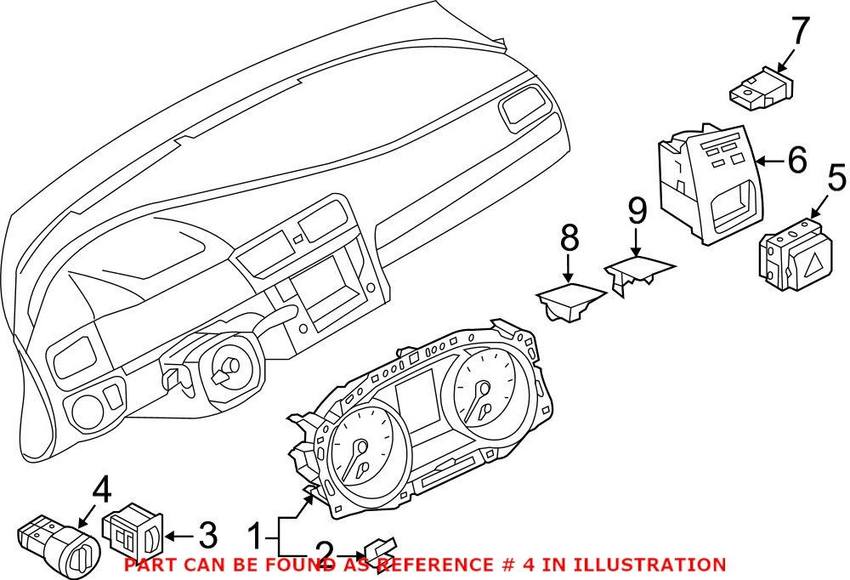 7

6

5

9

8

4

3

1

2

PART CAN BE FOUND AS REFERENCE # 4 IN ILLUSTRATION