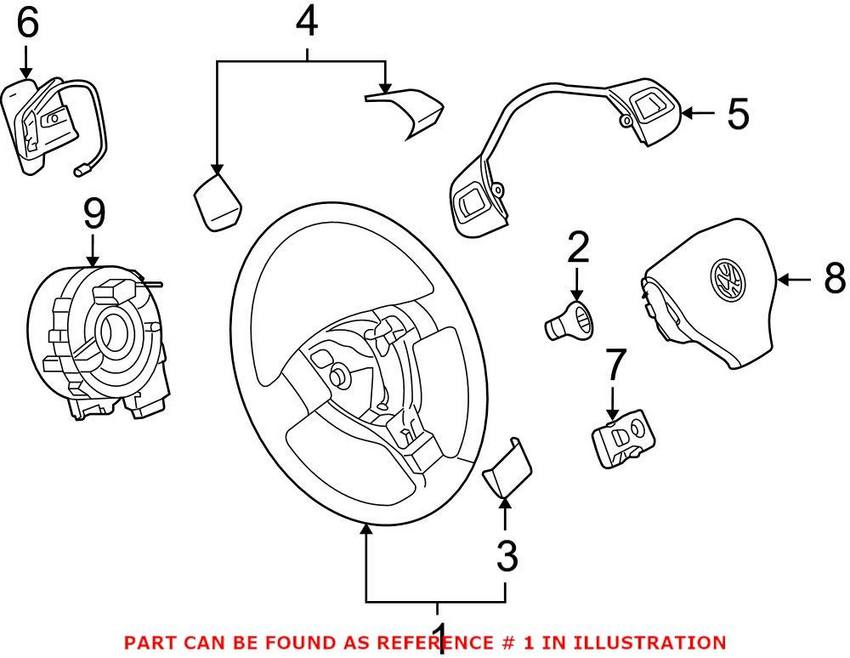 6
4
5
9
2
8
7
3
1
PART CAN BE FOUND AS REFERENCE # 1 IN ILLUSTRATION