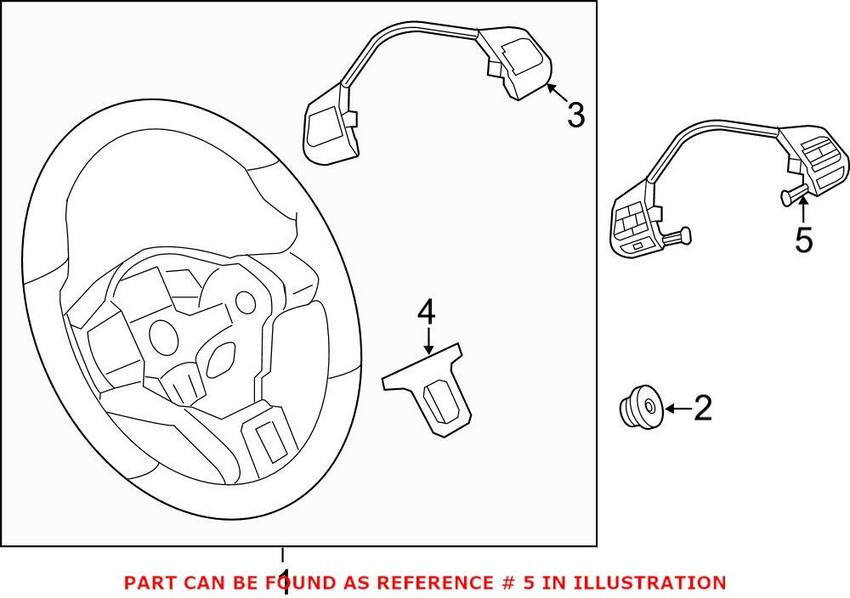 3

5

4

2

1

PART CAN BE FOUND AS REFERENCE # 5 IN ILLUSTRATION