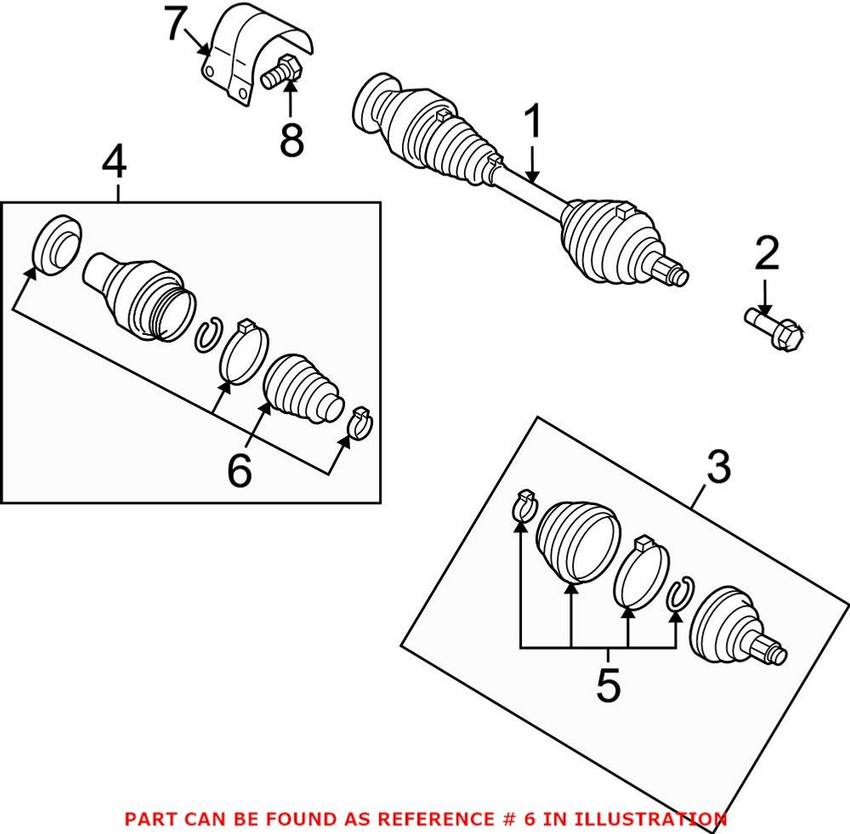 7
8
1
4
2
6
3
5
PART CAN BE FOUND AS REFERENCE # 6 IN ILLUSTRATION