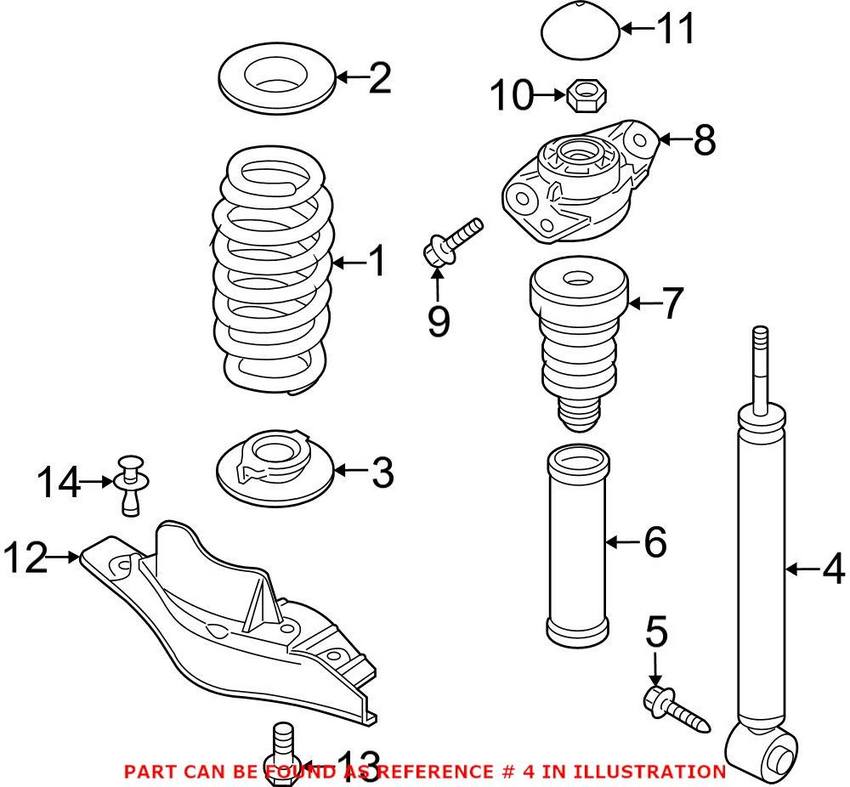 11
2
10
8
1
9
7
14
3
12
6
4
5
13
PART CAN BE FOUND AS REFERENCE # 4 IN ILLUSTRATION