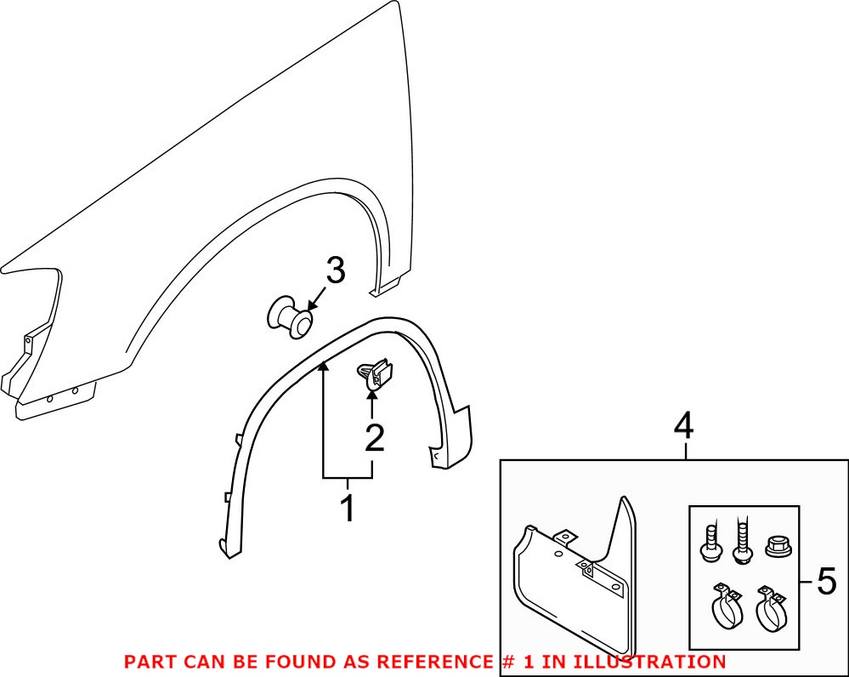 3
2
1
4
5
PART CAN BE FOUND AS REFERENCE # 1 IN ILLUSTRATION