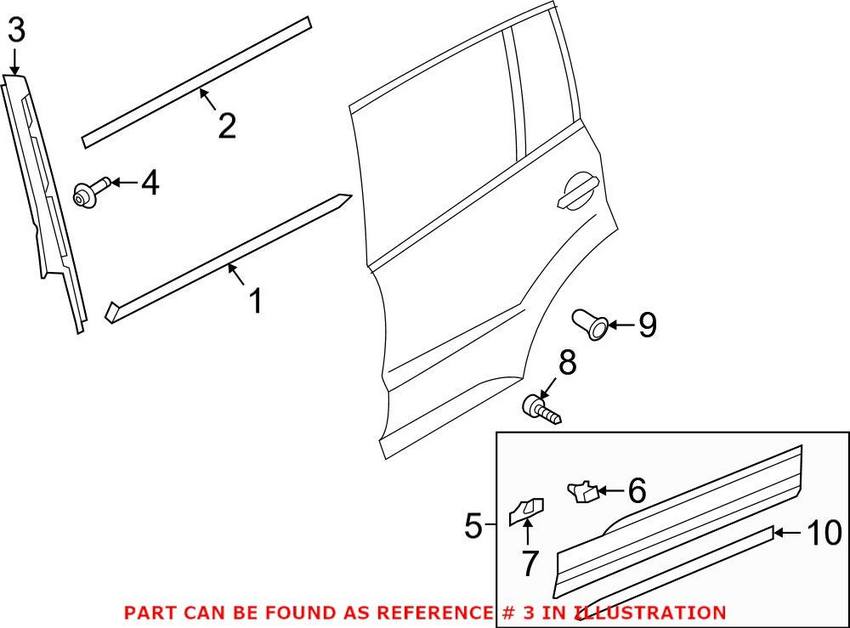 3
2
4
1
9
8
6
5
7
10
PART CAN BE FOUND AS REFERENCE # 3 IN ILLUSTRATION