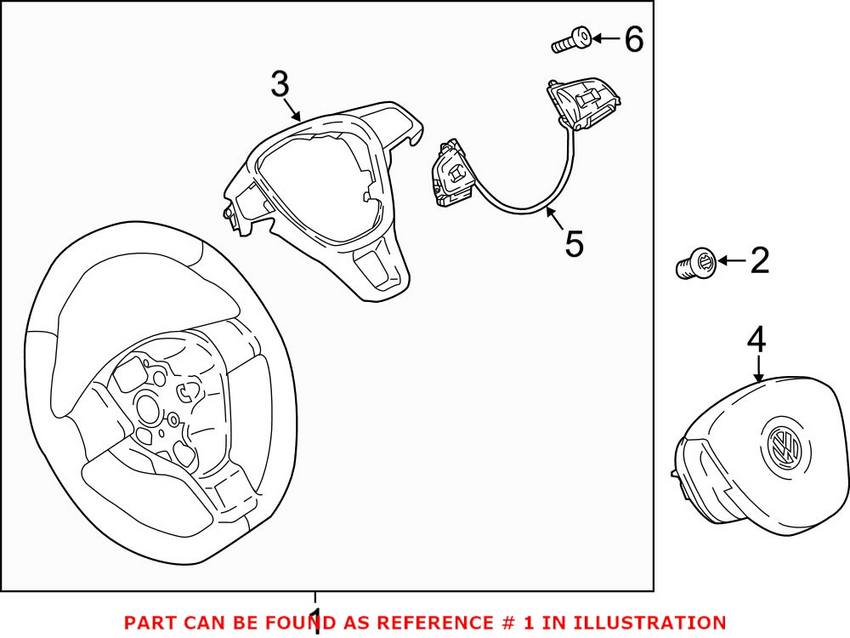 6
3
5
2
4
1
PART CAN BE FOUND AS REFERENCE # 1 IN ILLUSTRATION