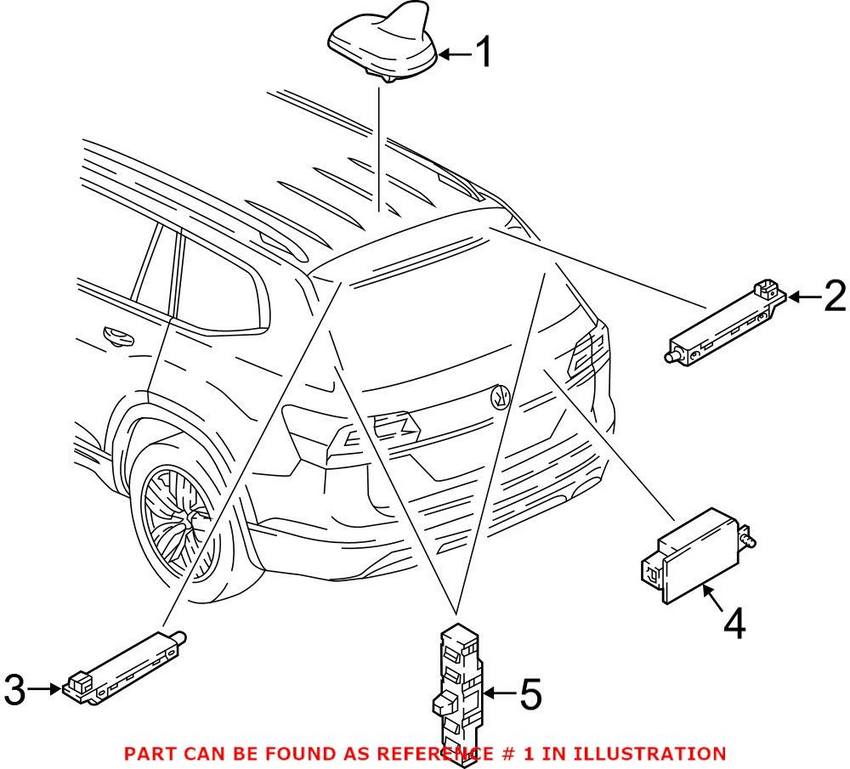 1
2
3
4
5
PART CAN BE FOUND AS REFERENCE # 1 IN ILLUSTRATION