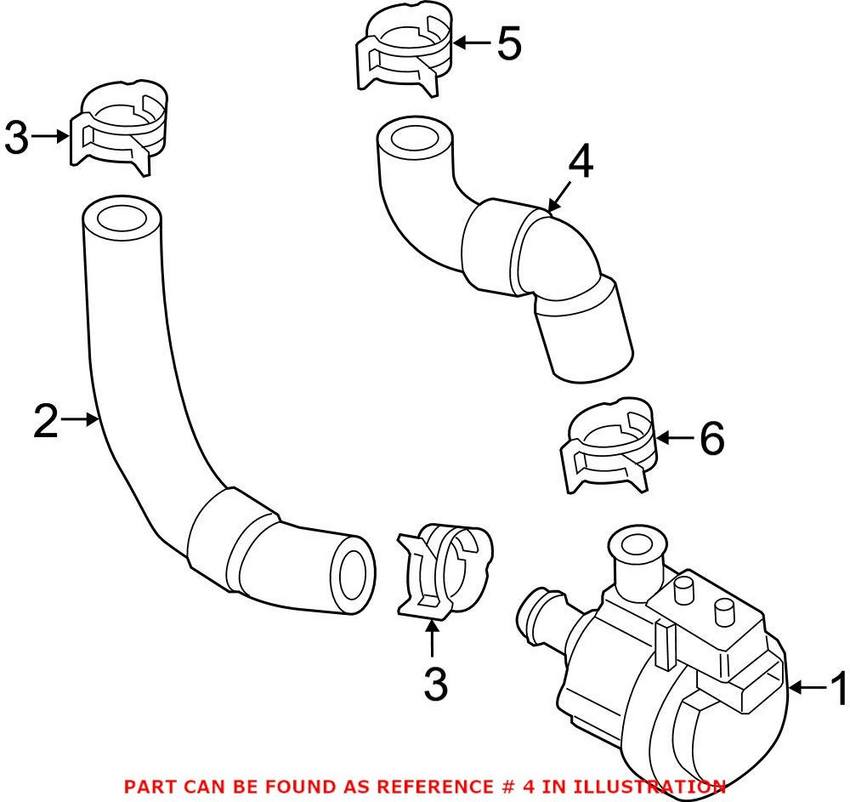 5
3
4
2
6
3
1
PART CAN BE FOUND AS REFERENCE # 4 IN ILLUSTRATION