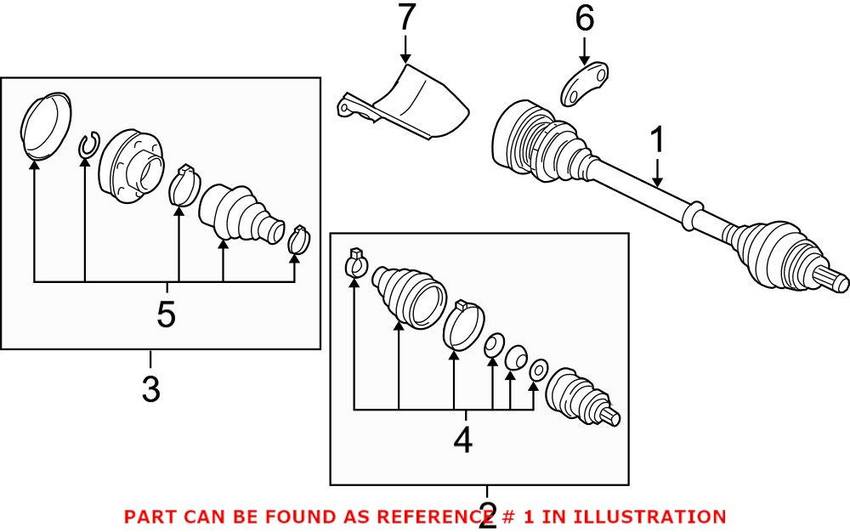 7
6
1
5
3
4
2
PART CAN BE FOUND AS REFERENCE # 1 IN ILLUSTRATION