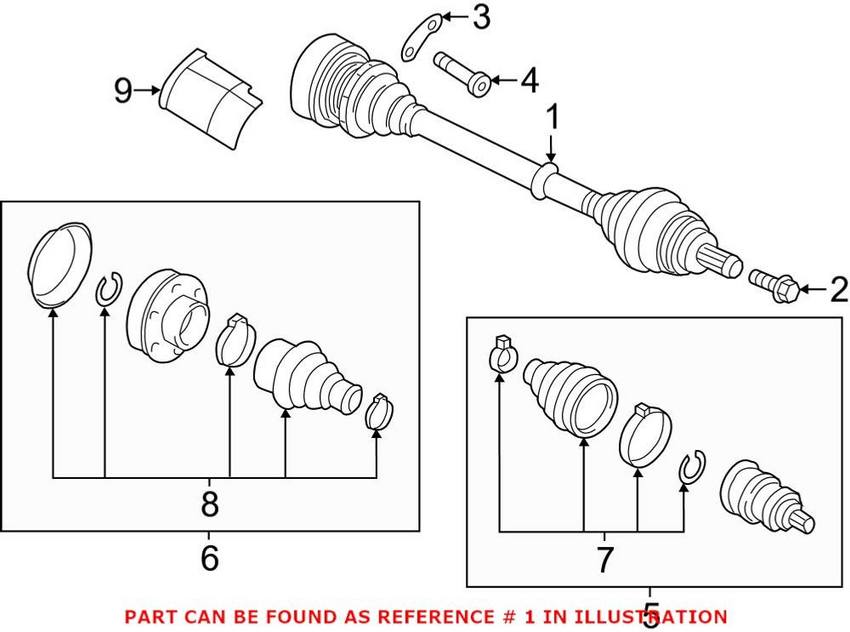 3
9
4
1
2
8
6
7
5
PART CAN BE FOUND AS REFERENCE # 1 IN ILLUSTRATION