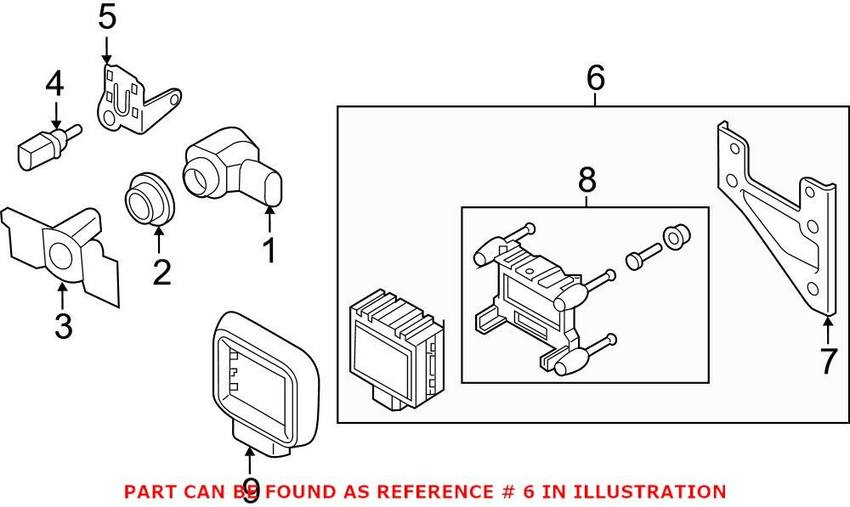 5
4
6
8
1
2
3
7
9
PART CAN BE FOUND AS REFERENCE # 6 IN ILLUSTRATION