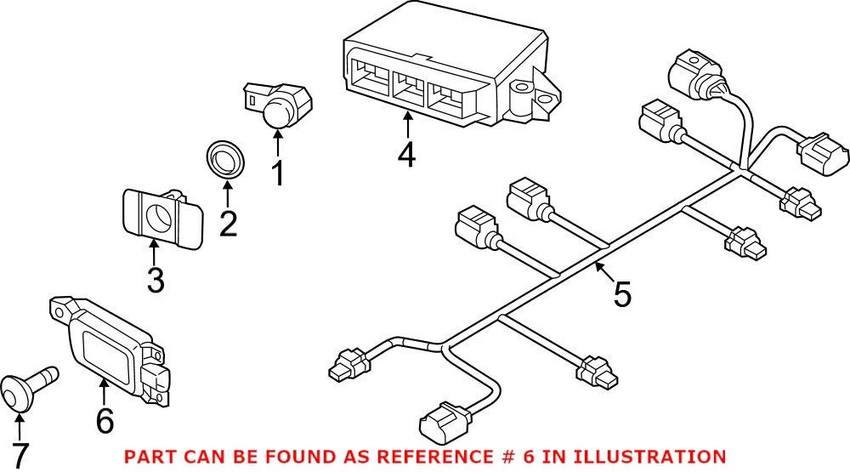 1
2
3
4
5
6
7
PART CAN BE FOUND AS REFERENCE # 6 IN ILLUSTRATION