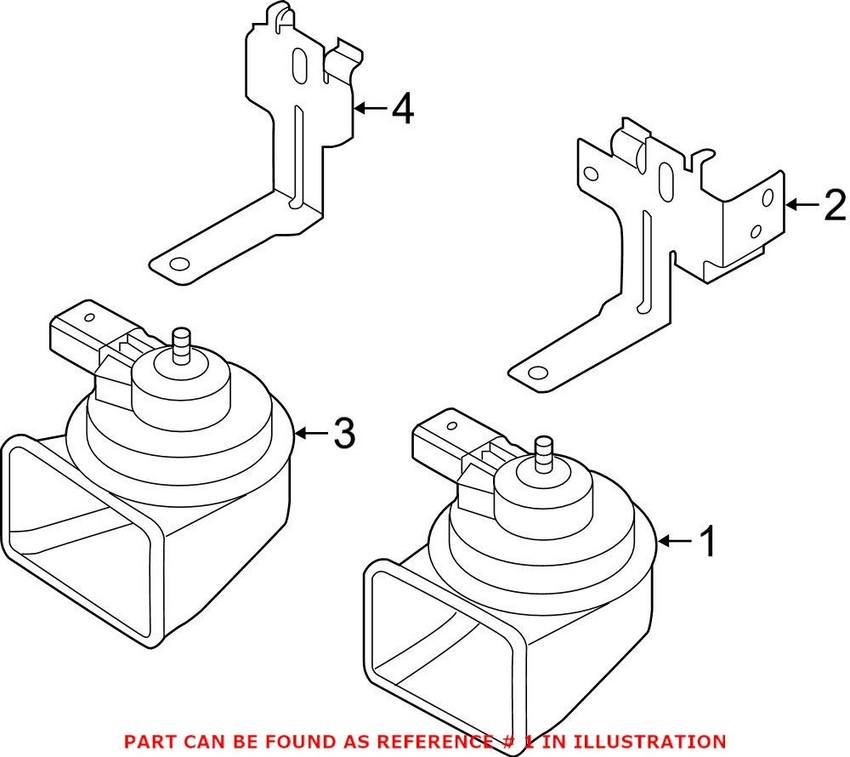 4

2

3

1

PART CAN BE FOUND AS REFERENCE # 1 IN ILLUSTRATION