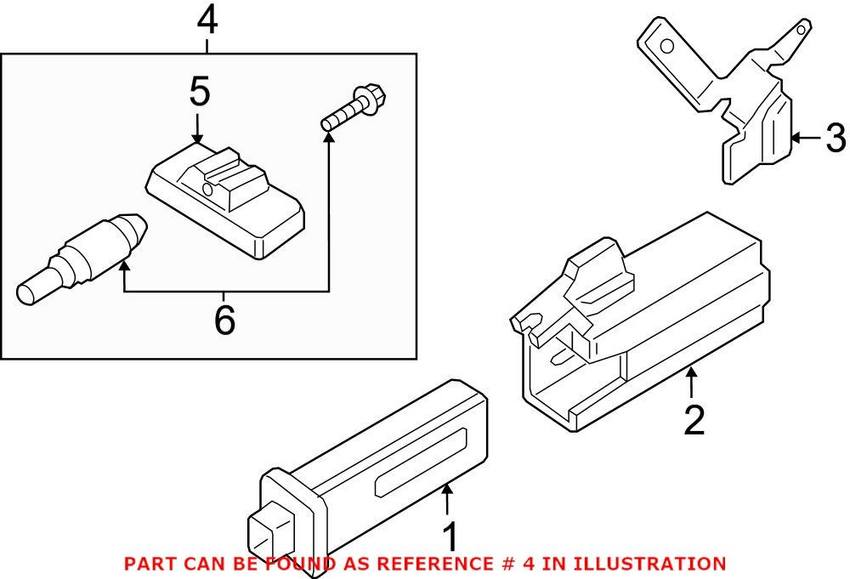 4
5
3
6
2
1
PART CAN BE FOUND AS REFERENCE # 4 IN ILLUSTRATION