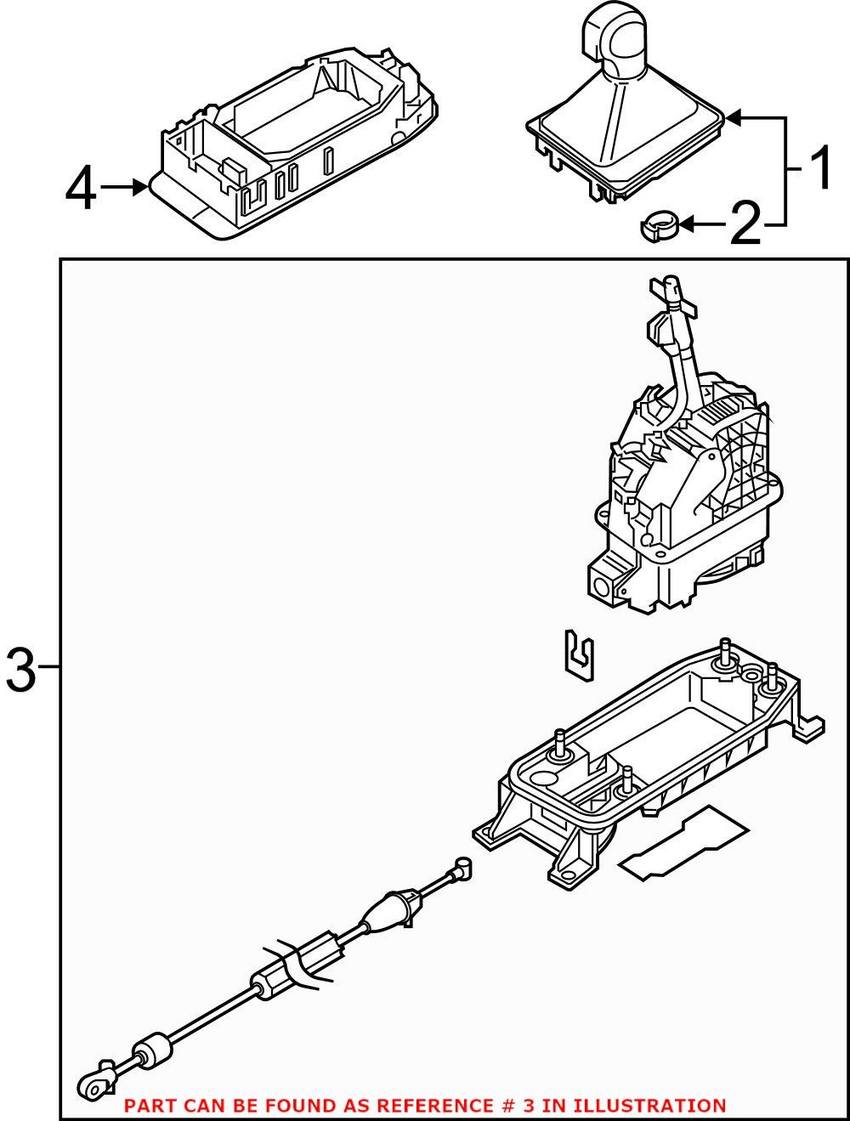 4
1
2
3
PART CAN BE FOUND AS REFERENCE # 3 IN ILLUSTRATION