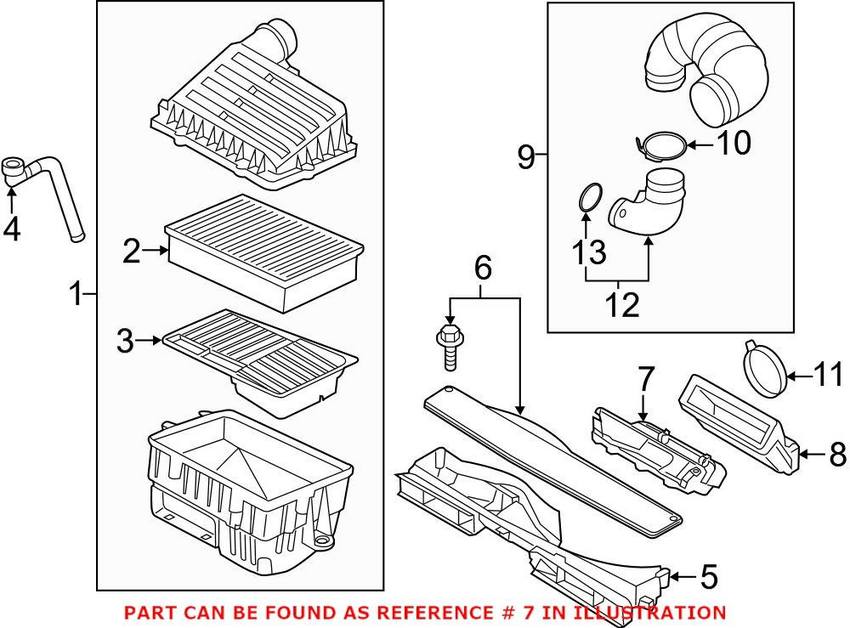 4
1
2
3
9
10
13
12
6
7
11
8
5
PART CAN BE FOUND AS REFERENCE # 7 IN ILLUSTRATION