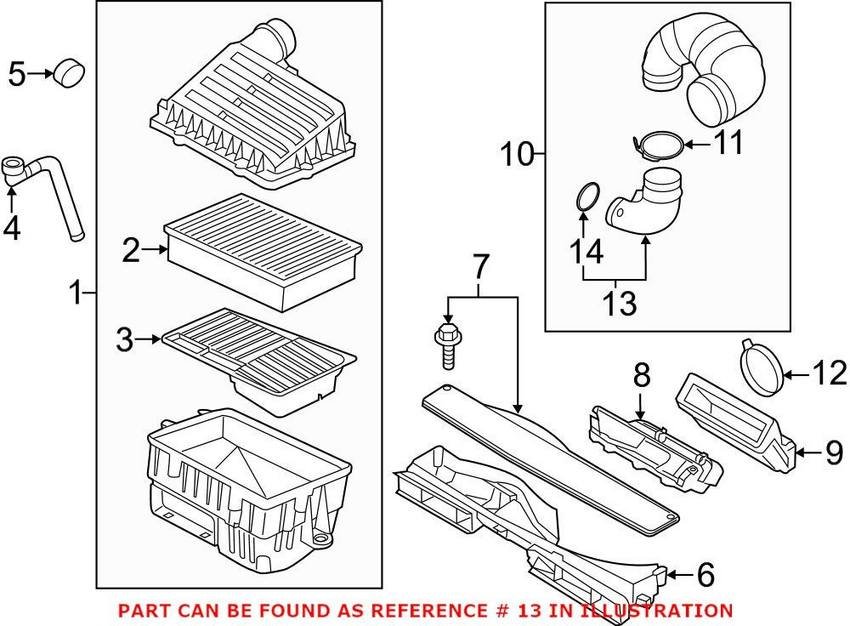 5
4
1
2
3
10
11
14
13
7
8
12
9
6

PART CAN BE FOUND AS REFERENCE # 13 IN ILLUSTRATION