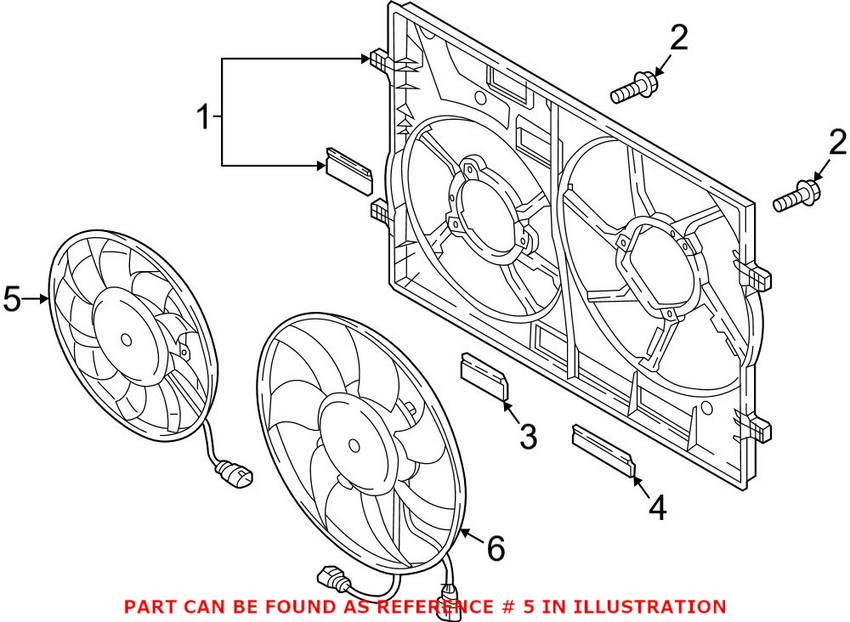 1
2
2
5
3
4
6
PART CAN BE FOUND AS REFERENCE # 5 IN ILLUSTRATION