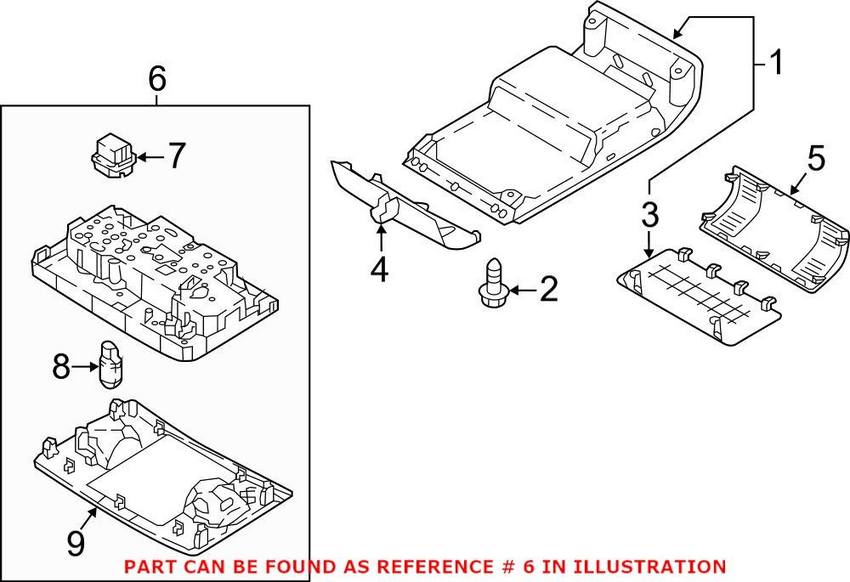 6
1
7
5
3
4
2
8
9
PART CAN BE FOUND AS REFERENCE # 6 IN ILLUSTRATION