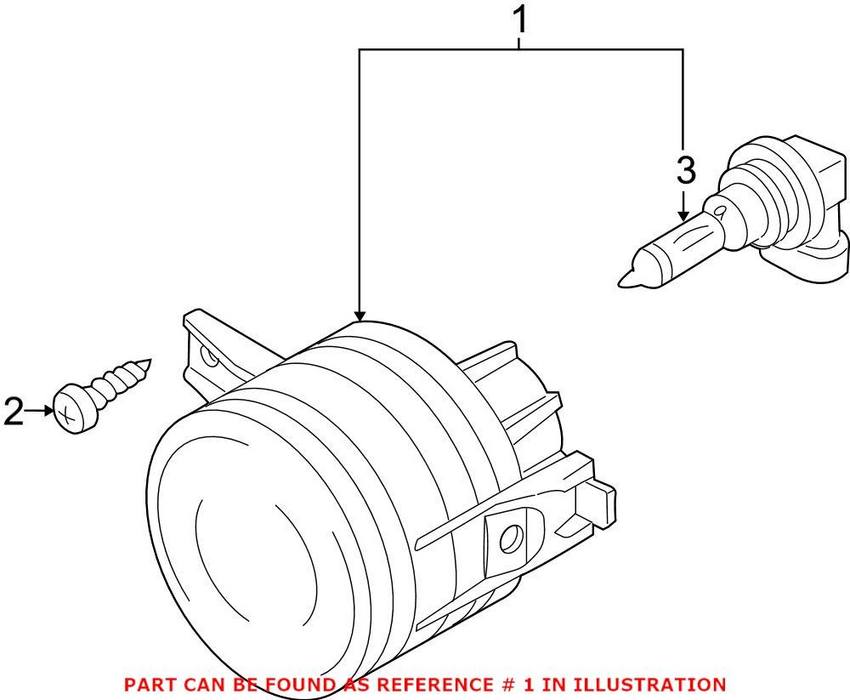 1

3

2

PART CAN BE FOUND AS REFERENCE # 1 IN ILLUSTRATION