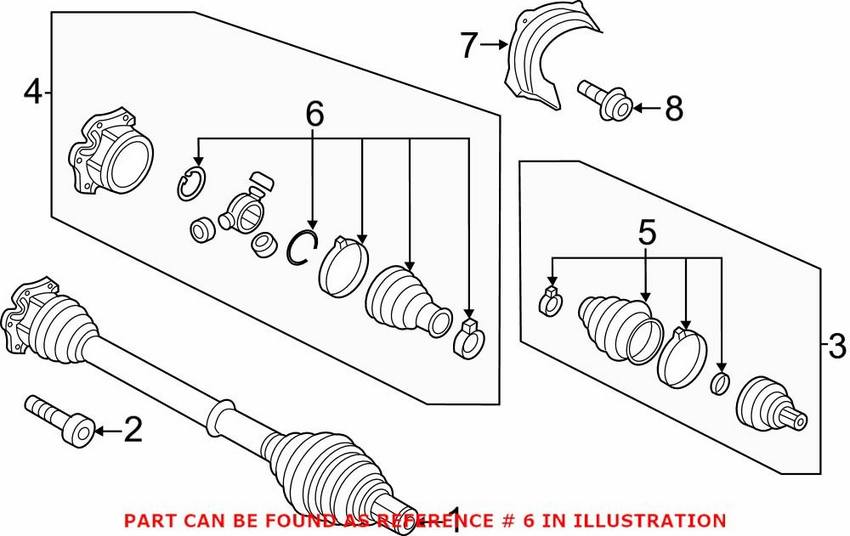 4
6
7
8
5
3
2
1
PART CAN BE FOUND AS REFERENCE # 6 IN ILLUSTRATION