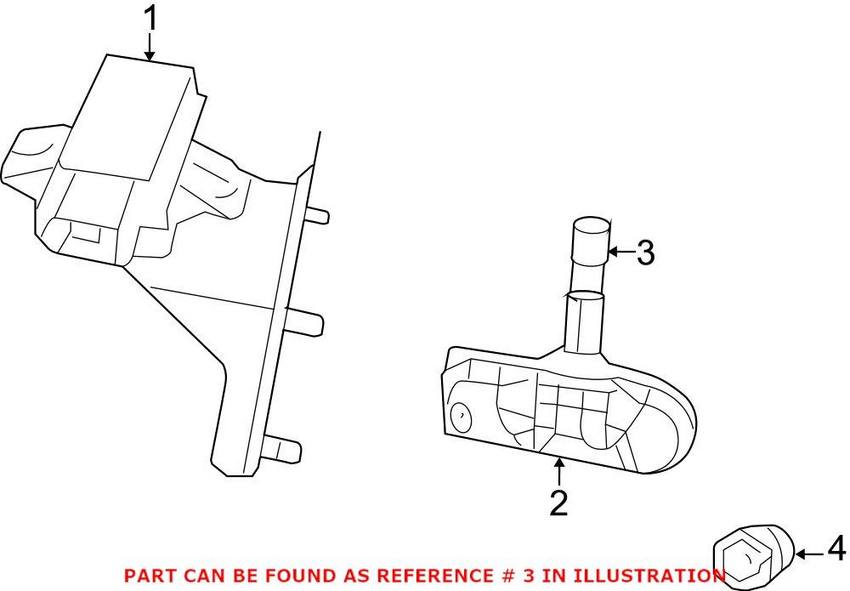 1

3

2

4

PART CAN BE FOUND AS REFERENCE # 3 IN ILLUSTRATION