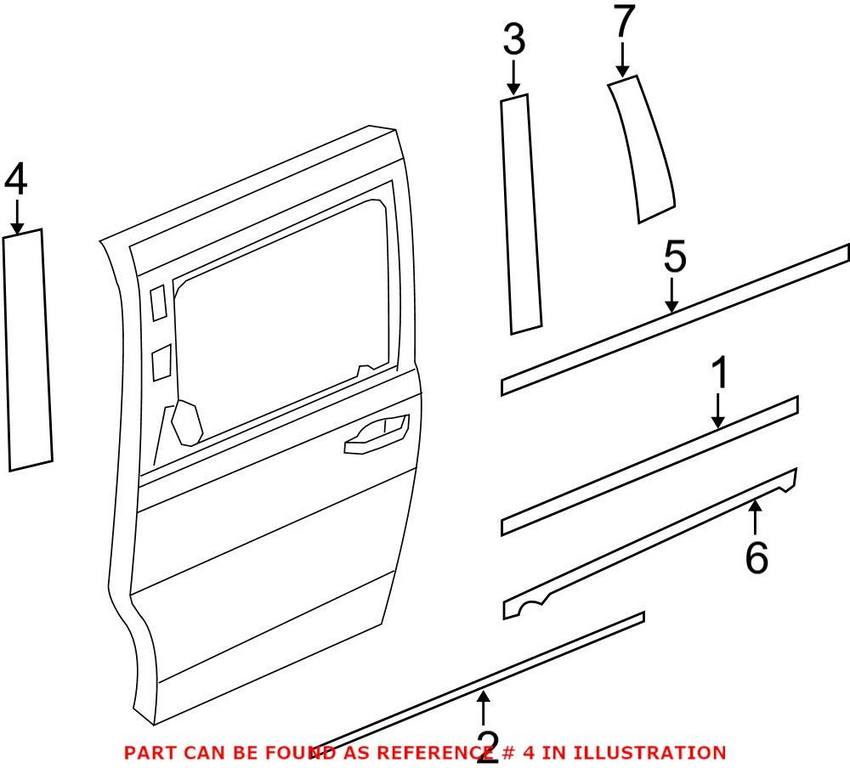 3
7
4
5
1
6
2
PART CAN BE FOUND AS REFERENCE # 4 IN ILLUSTRATION