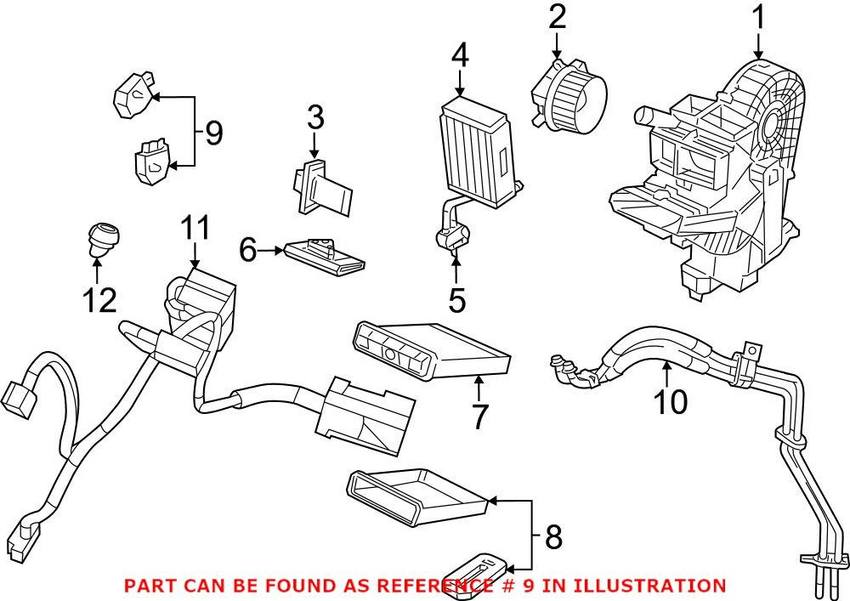 2
1
4
9
3
11
6
12
5
7
10
8
PART CAN BE FOUND AS REFERENCE # 9 IN ILLUSTRATION